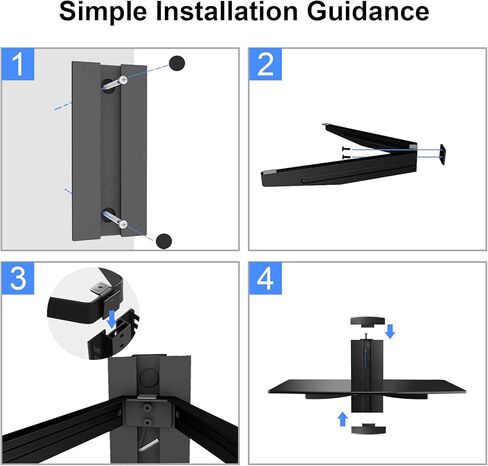 Simple Installation Guidance

1

2

3

4