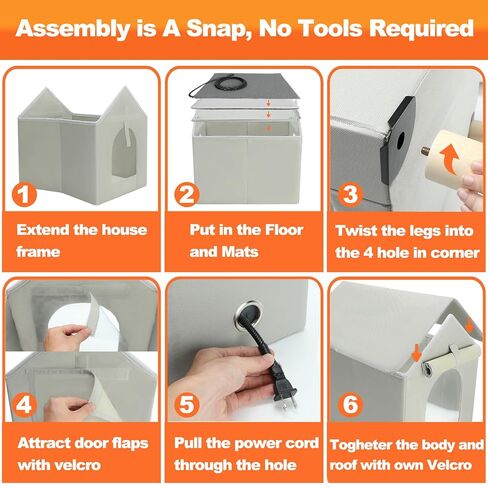 Assembly is A Snap, No Tools Required

1
Extend the house frame

2
Put in the Floor and Mats

3
Twist the legs into the 4 hole in corner

4
Attract door flaps with velcro

5
Pull the power cord through the hole

6
Togheter the body and roof with own Velcro