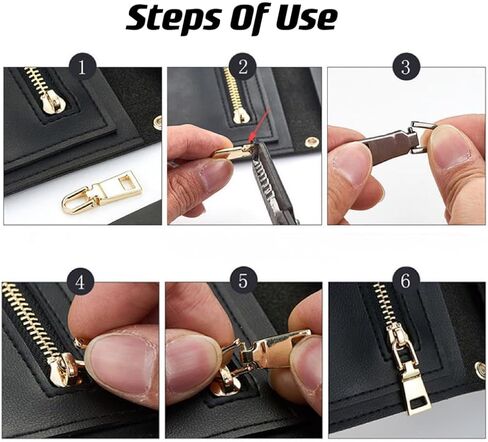 Steps Of Use

1

2

3

4

5

6