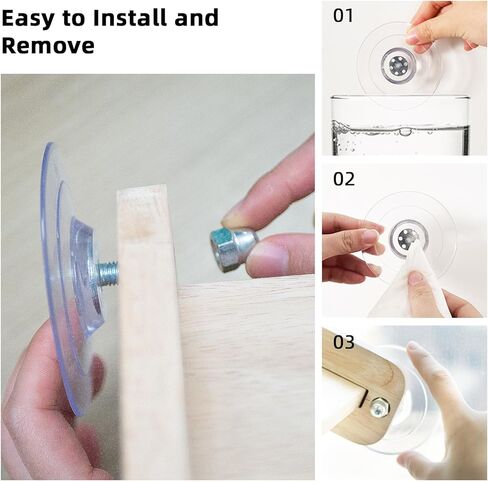 Easy to Install and Remove

01

02

03