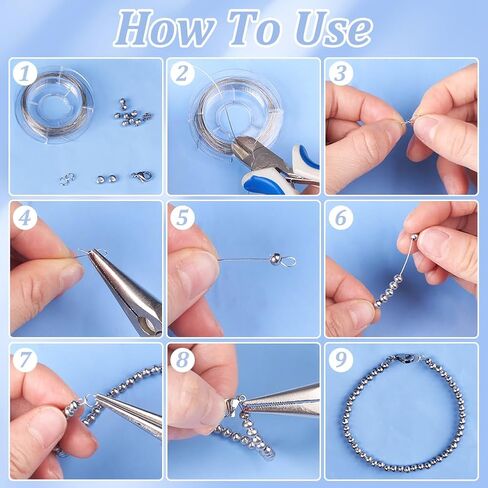 How To Use

1

2

3

4

5

6

7

8

9