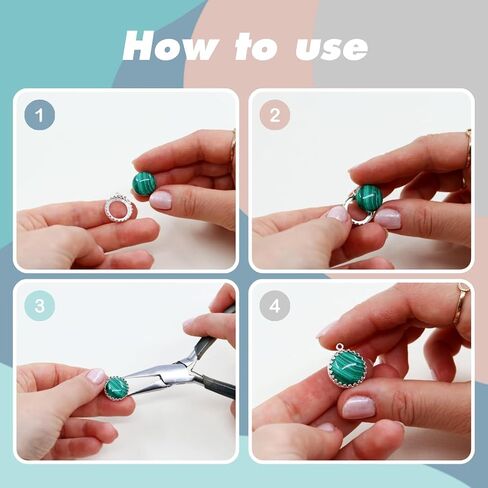 How to use

1

2

3

4