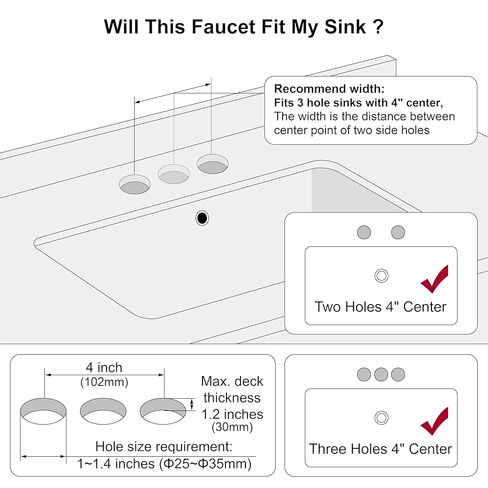 Will This Faucet Fit My Sink ?

Recommend width:
Fits 3 hole sinks with 4" center,
The width is the distance between center point of two side holes

Two Holes 4" Center

4 inch
(102mm)

Max. deck thickness
1.2 inches
(30mm)

Hole size requirement:
1~1.4 inches (Φ25~Φ35mm)

Three Holes 4" Center