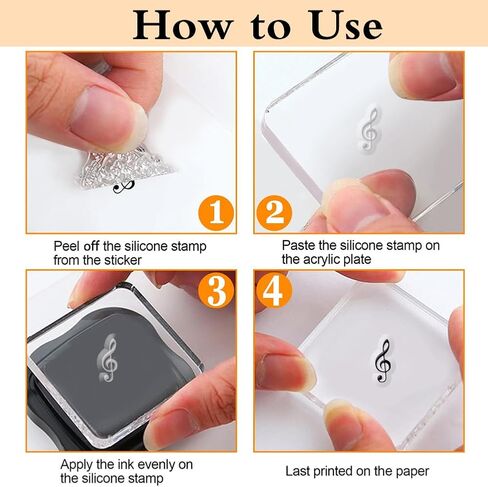 How to Use

1

Peel off the silicone stamp from the sticker

2

Paste the silicone stamp on the acrylic plate

3

Apply the ink evenly on the silicone stamp

4

Last printed on the paper