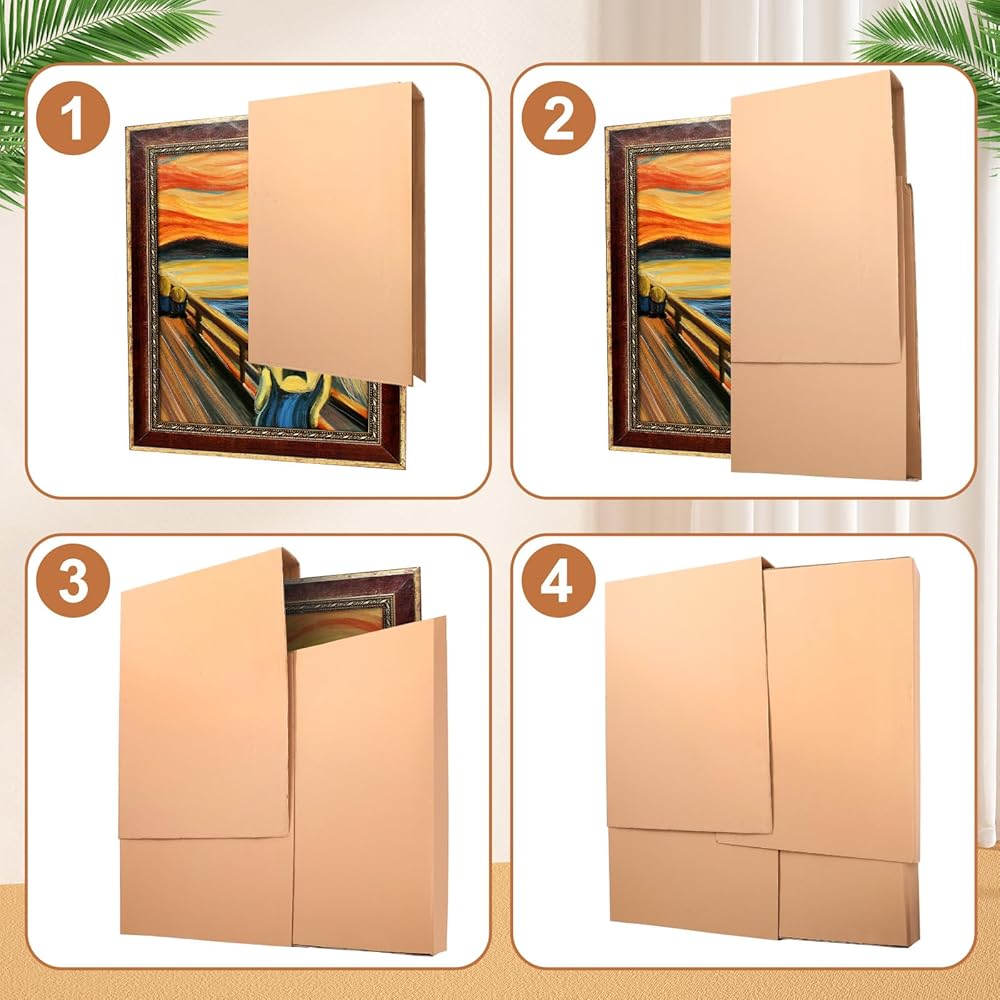 1

2

3

4