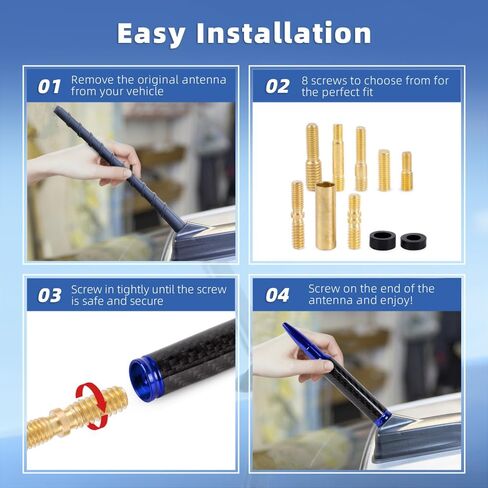 Easy Installation

01 Remove the original antenna from your vehicle

02 8 screws to choose from for the perfect fit

03 Screw in tightly until the screw is safe and secure

04 Screw on the end of the antenna and enjoy!