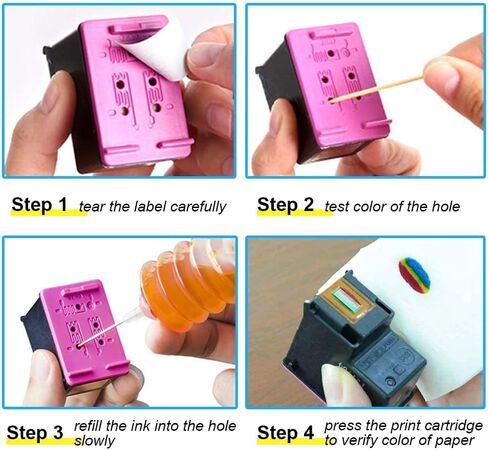 Step 1 tear the label carefully

Step 2 test color of the hole

Step 3 refill the ink into the hole slowly

Step 4 press the print cartridge to verify color of paper