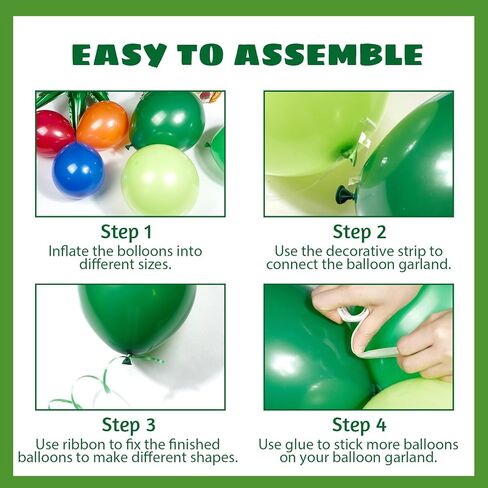 EASY TO ASSEMBLE

Step 1
Inflate the bolloons into different sizes.

Step 2
Use the decorative strip to connect the balloon garland.

Step 3
Use ribbon to fix the finished balloons to make different shapes.

Step 4
Use glue to stick more balloons on your balloon garland.