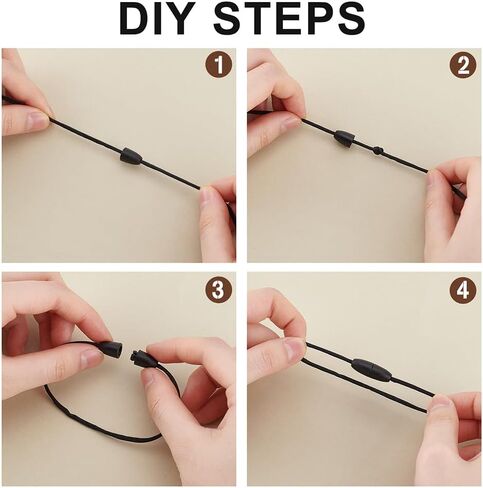 DIY STEPS

1

2

3

4