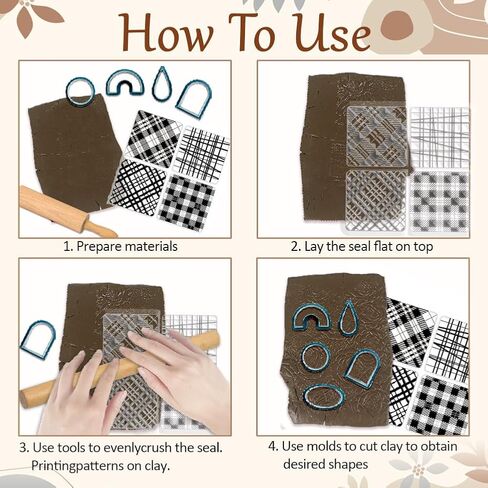 How To Use

1. Prepare materials

2. Lay the seal flat on top

3. Use tools to evenlycrush the seal. Printingpatterns on clay.

4. Use molds to cut clay to obtain desired shapes