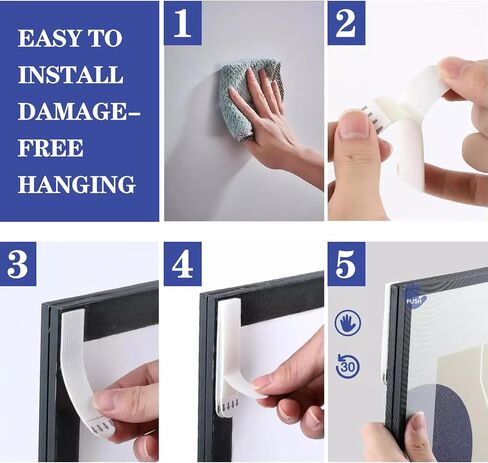 EASY TO INSTALL DAMAGE-FREE HANGING

1

2

3

4

5

PUSH

30