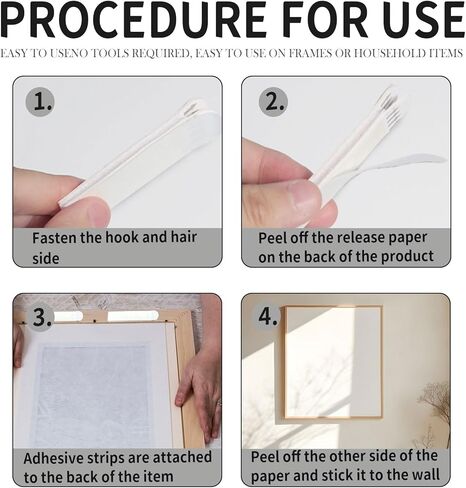 PROCEDURE FOR USE

EASY TO USENO TOOLS REQUIRED, EASY TO USE ON FRAMES OR HOUSEHOLD ITEMS

1.

Fasten the hook and hair side

2.

Peel off the release paper on the back of the product

3.

Adhesive strips are attached to the back of the item

4.

Peel off the other side of the paper and stick it to the wall