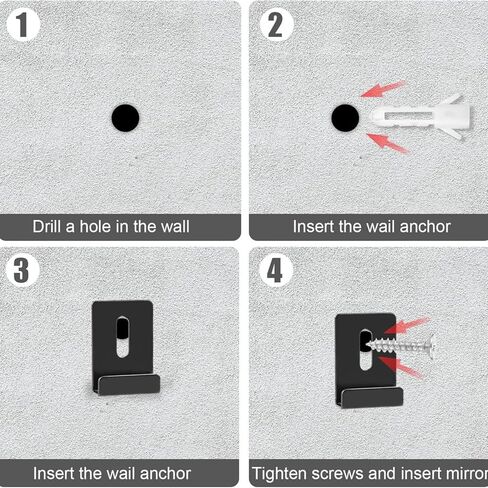 1

Drill a hole in the wall

2

Insert the wail anchor

3

Insert the wail anchor

4

Tighten screws and insert mirror