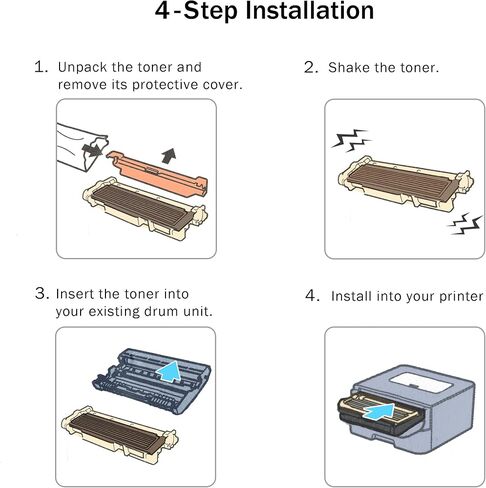 4-Step Installation

1. Unpack the toner and remove its protective cover.

2. Shake the toner.

3. Insert the toner into your existing drum unit.

4. Install into your printer