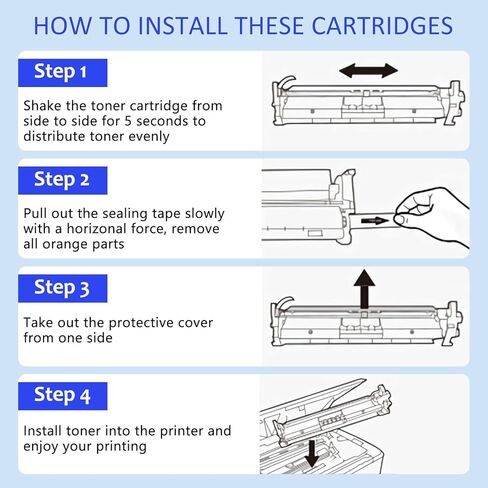 HOW TO INSTALL THESE CARTRIDGES

Step 1

Shake the toner cartridge from side to side for 5 seconds to distribute toner evenly

Step 2

Pull out the sealing tape slowly with a horizonal force, remove all orange parts

Step 3

Take out the protective cover from one side

Step 4

Install toner into the printer and enjoy your printing