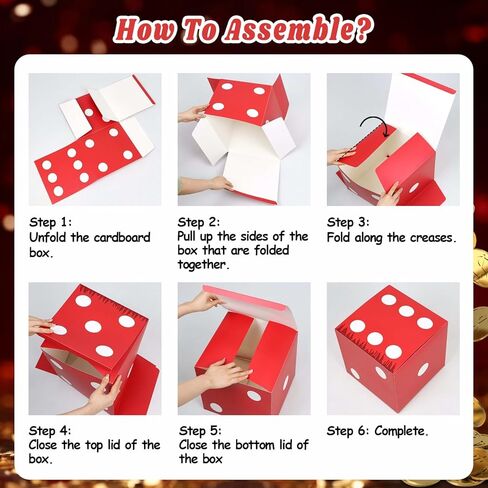 How To Assemble?

Step 1:
Unfold the cardboard box.

Step 2:
Pull up the sides of the box that are folded together.

Step 3:
Fold along the creases.

Step 4:
Close the top lid of the box.

Step 5:
Close the bottom lid of the box

Step 6: Complete.