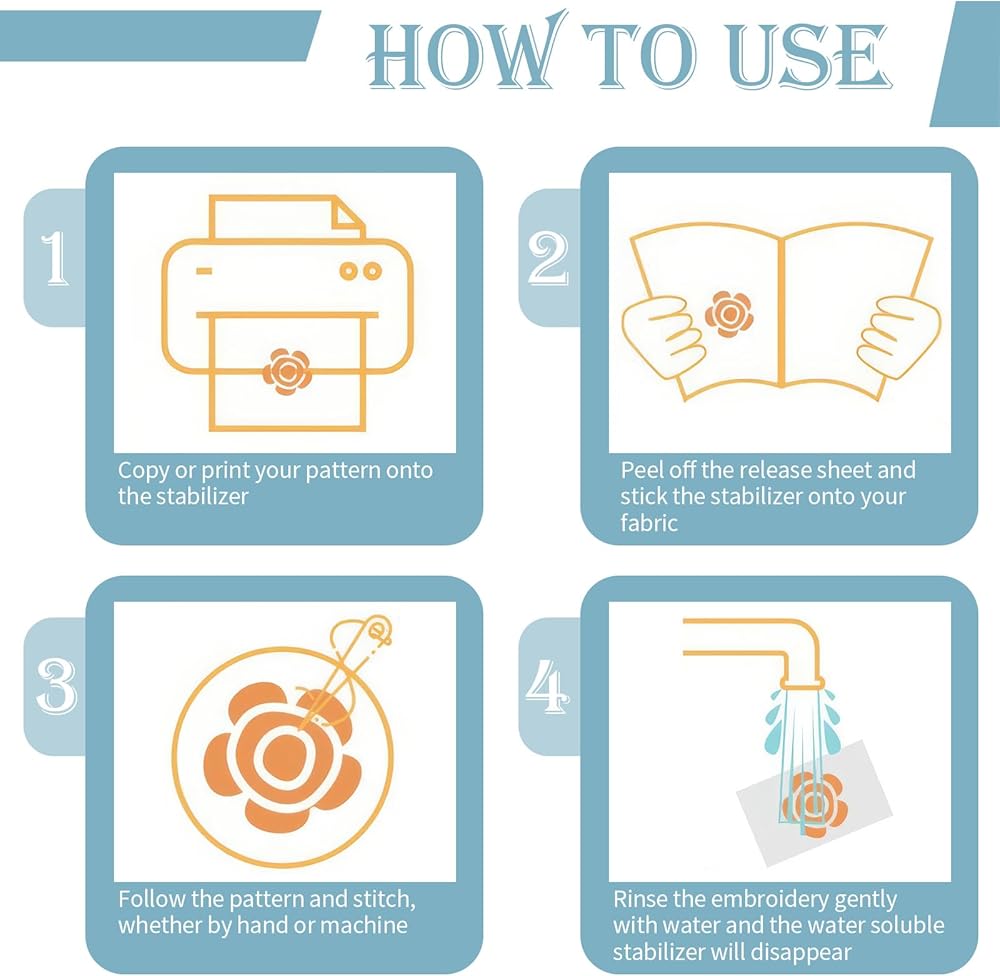 HOW TO USE

1

Copy or print your pattern onto the stabilizer

2

Peel off the release sheet and stick the stabilizer onto your fabric

3

Follow the pattern and stitch, whether by hand or machine

4

Rinse the embroidery gently with water and the water soluble stabilizer will disappear