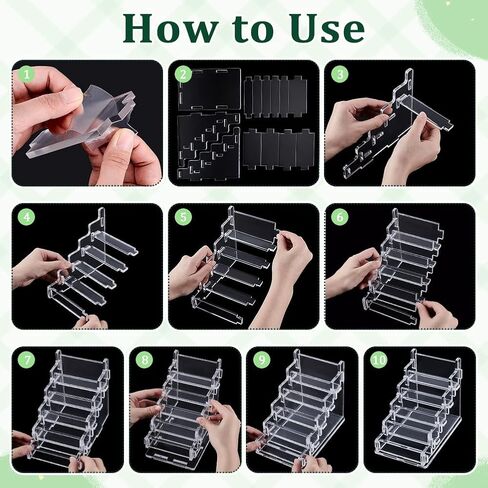 How to Use

1

2

3

4

5

6

7

8

9

10