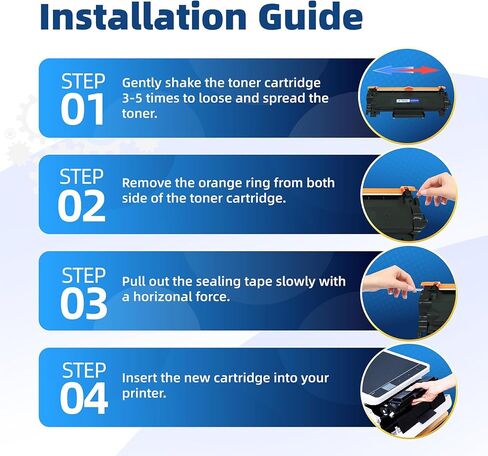 Installation Guide

STEP 01
Gently shake the toner cartridge 3-5 times to loose and spread the toner.

STEP 02
Remove the orange ring from both side of the toner cartridge.

STEP 03
Pull out the sealing tape slowly with a horizonal force.

STEP 04
Insert the new cartridge into your printer.