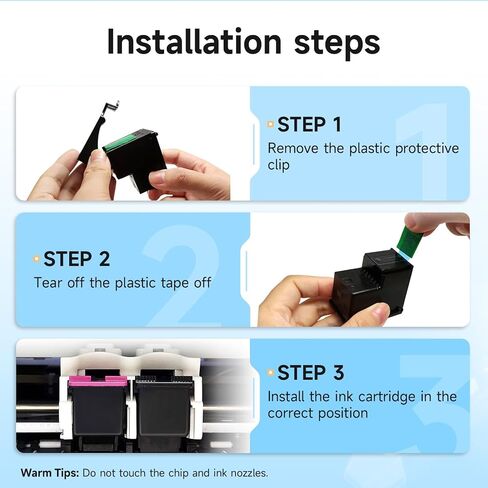 Installation steps

STEP 1
Remove the plastic protective clip

STEP 2
Tear off the plastic tape off

STEP 3
Install the ink cartridge in the correct position

Warm Tips: Do not touch the chip and ink nozzles.