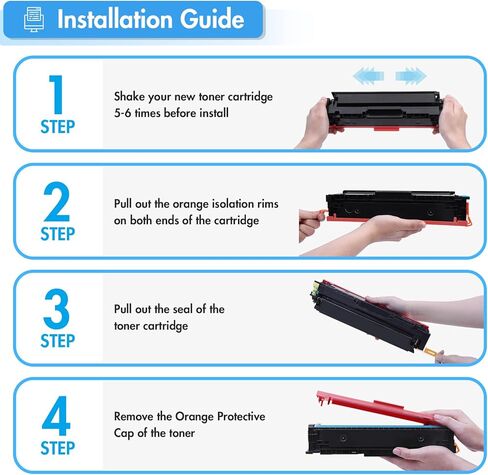 Installation Guide

1
STEP
Shake your new toner cartridge 5-6 times before install

2
STEP
Pull out the orange isolation rims on both ends of the cartridge

3
STEP
Pull out the seal of the toner cartridge

4
STEP
Remove the Orange Protective Cap of the toner