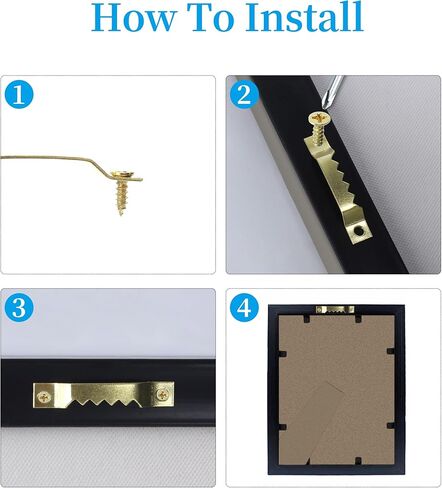 How To Install

1

2

3

4