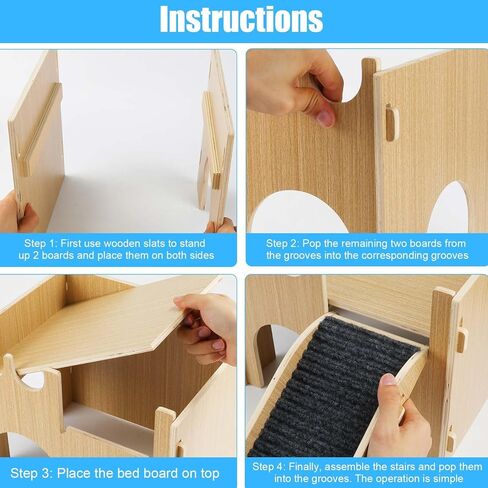 Instructions

Step 1: First use wooden slats to stand up 2 boards and place them on both sides

Step 2: Pop the remaining two boards from the grooves into the corresponding grooves

Step 3: Place the bed board on top

Step 4: Finally, assemble the stairs and pop them into the grooves. The operation is simple