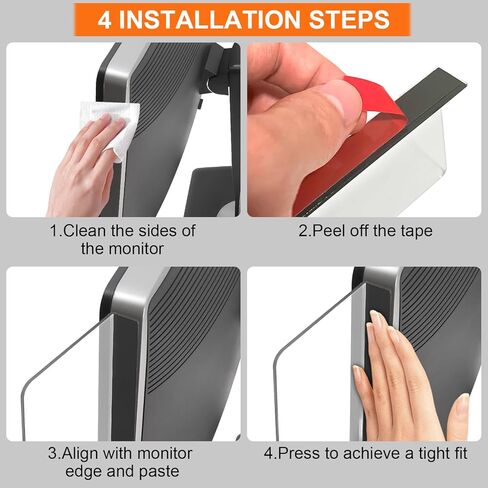 4 INSTALLATION STEPS

1.Clean the sides of the monitor

2.Peel off the tape

3.Align with monitor edge and paste

4.Press to achieve a tight fit