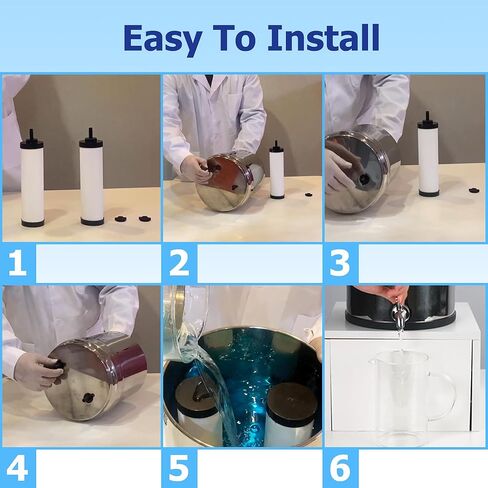 Easy To Install

1

2

3

4

5

6