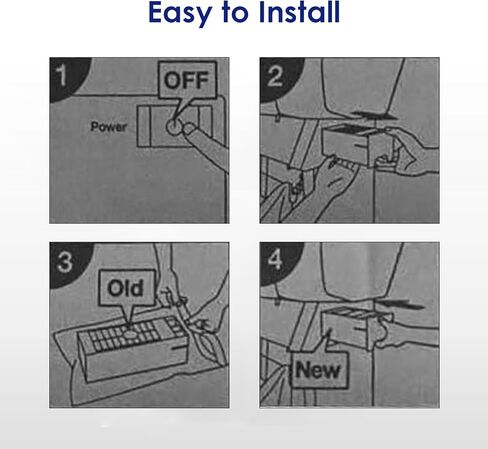 Easy to Install

1
OFF
Power

2

3
Old

4
New