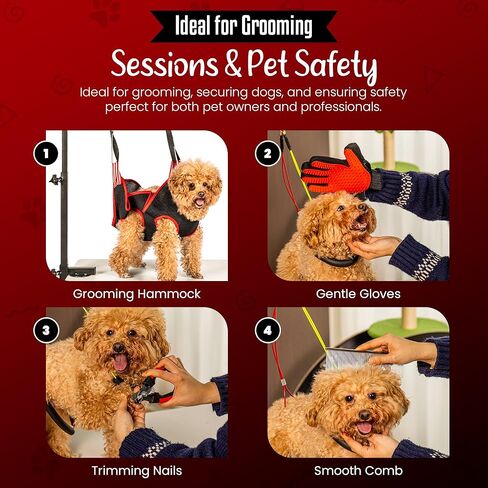 Ideal for Grooming
Sessions & Pet Safety

Ideal for grooming, securing dogs, and ensuring safety perfect for both pet owners and professionals.

1
Grooming Hammock

2
Gentle Gloves

3
Trimming Nails

4
Smooth Comb