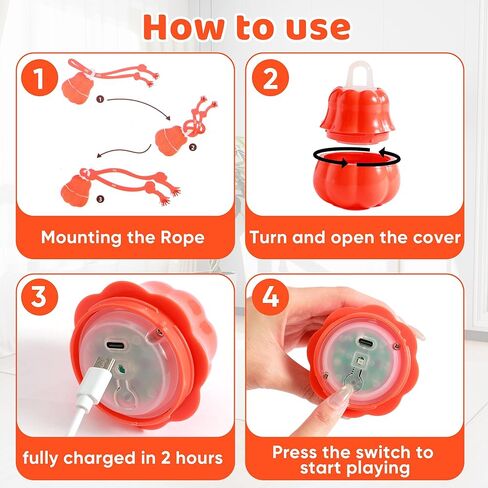 How to use

1

1

2

3

Mounting the Rope

2

Turn and open the cover

3

fully charged in 2 hours

4

Press the switch to start playing