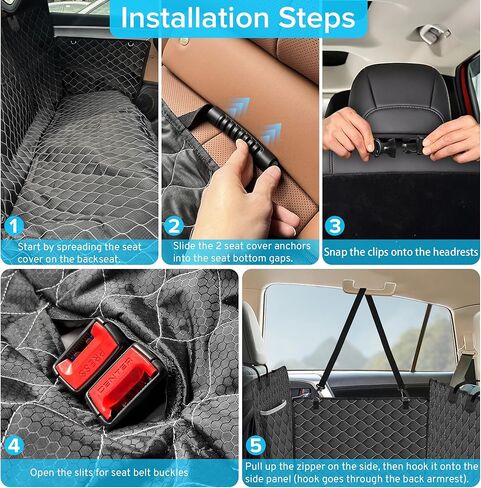 Installation Steps

1
Start by spreading the seat cover on the backseat.

2
Slide the 2 seat cover anchors into the seat bottom gaps.

3
Snap the clips onto the headrests

PRESS
CENTER

4
Open the slits for seat belt buckles

5
Pull up the zipper on the side, then hook it onto the side panel (hook goes through the back armrest).