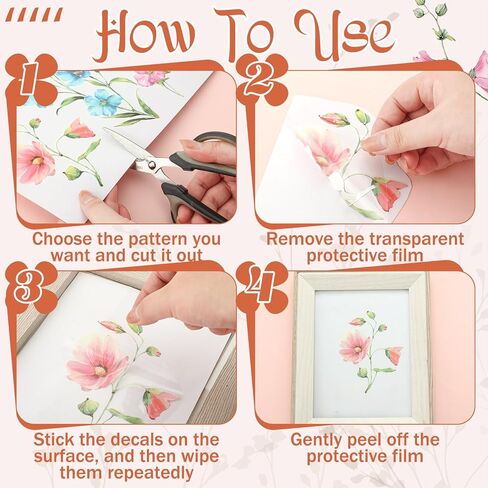 How To Use

1

Choose the pattern you want and cut it out

2

Remove the transparent protective film

3

Stick the decals on the surface, and then wipe them repeatedly

4

Gently peel off the protective film