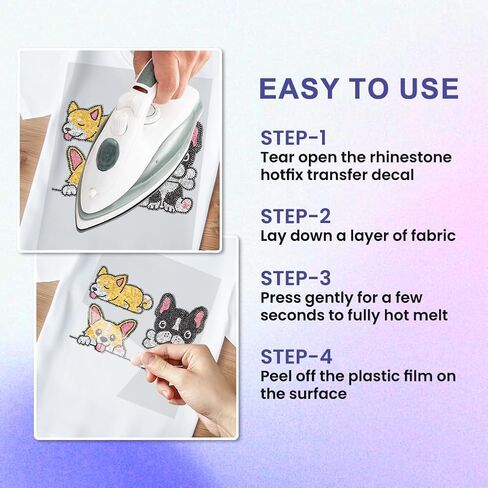 EASY TO USE

STEP-1
Tear open the rhinestone hotfix transfer decal

STEP-2
Lay down a layer of fabric

STEP-3
Press gently for a few seconds to fully hot melt

STEP-4
Peel off the plastic film on the surface