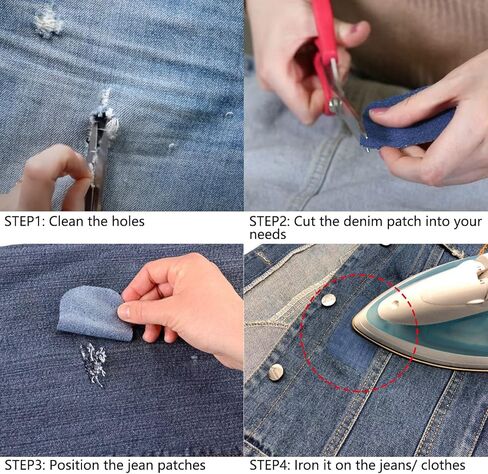 STEP1: Clean the holes

STEP2: Cut the denim patch into your needs

STEP3: Position the jean patches

STEP4: Iron it on the jeans/ clothes