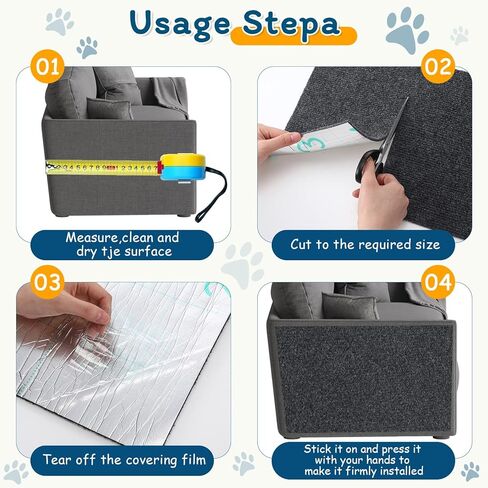 Usage Stepa

01

Measure,clean and dry tje surface

02

Cut to the required size

03

Tear off the covering film

04

Stick it on and press it with your hands to make it firmly installed