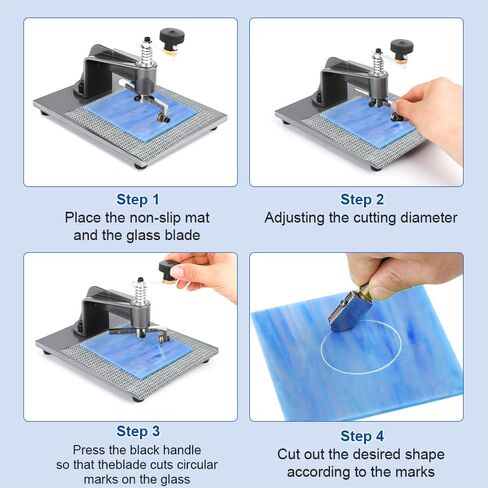 Step 1
Place the non-slip mat and the glass blade

Step 2
Adjusting the cutting diameter

Step 3
Press the black handle so that theblade cuts circular marks on the glass

Step 4
Cut out the desired shape according to the marks