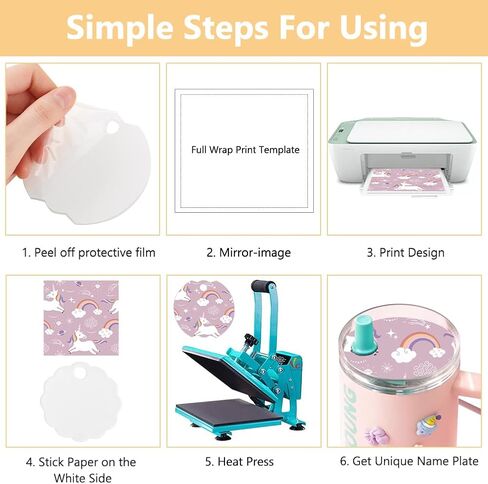 Simple Steps For Using

Full Wrap Print Template

1. Peel off protective film

2. Mirror-image

3. Print Design

4. Stick Paper on the White Side

5. Heat Press

6. Get Unique Name Plate