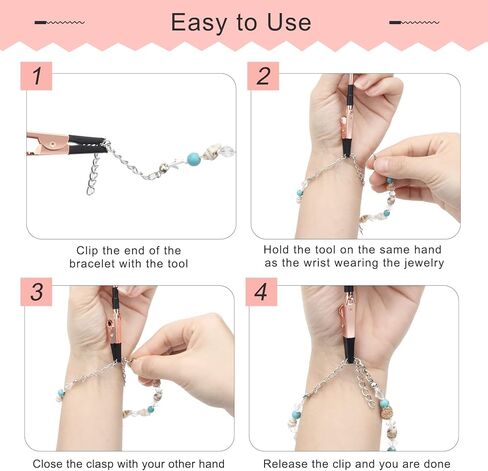 Easy to Use

1

Clip the end of the bracelet with the tool

2

Hold the tool on the same hand as the wrist wearing the jewelry

3

Close the clasp with your other hand

4

Release the clip and you are done