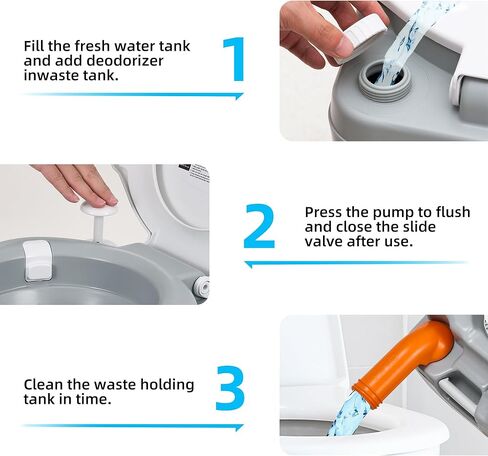 Fill the fresh water tank and add deodorizer inwaste tank.

1

2

Press the pump to flush and close the slide valve after use.

Clean the waste holding tank in time.

3