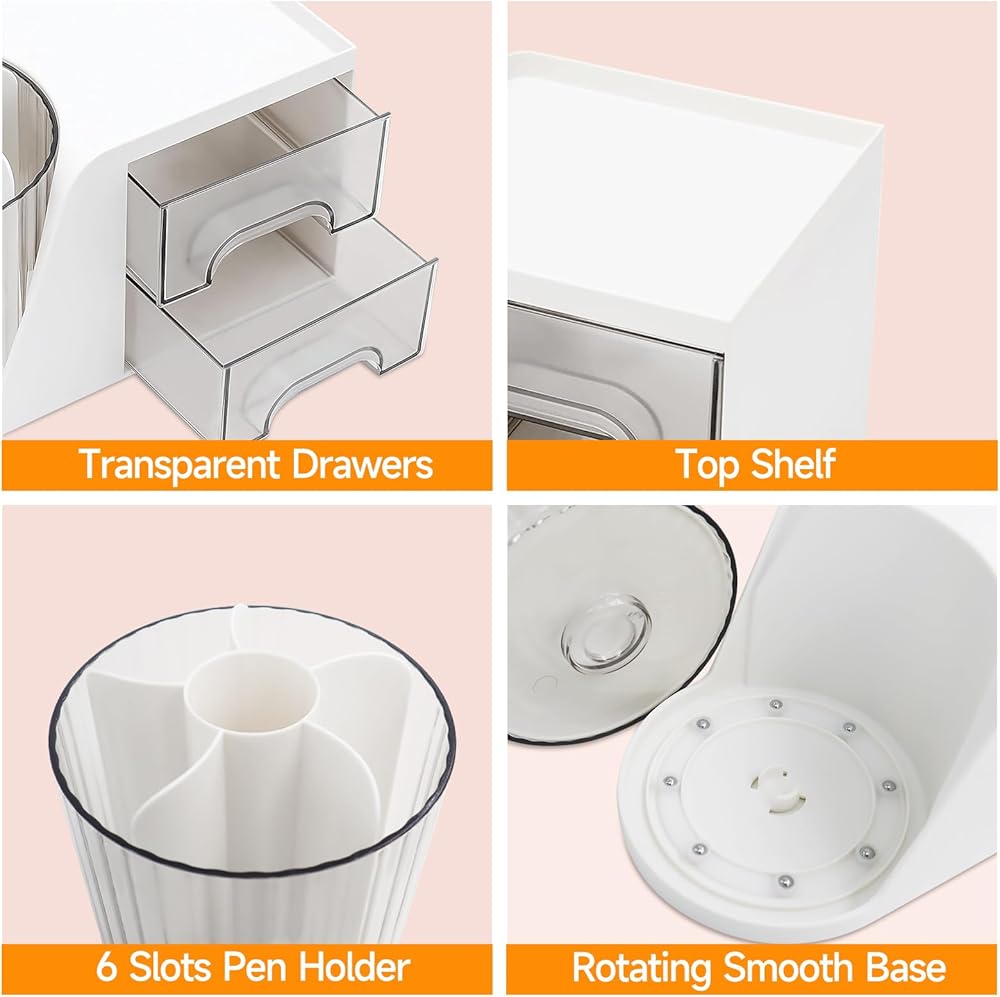 Transparent Drawers

Top Shelf

6 Slots Pen Holder

Rotating Smooth Base