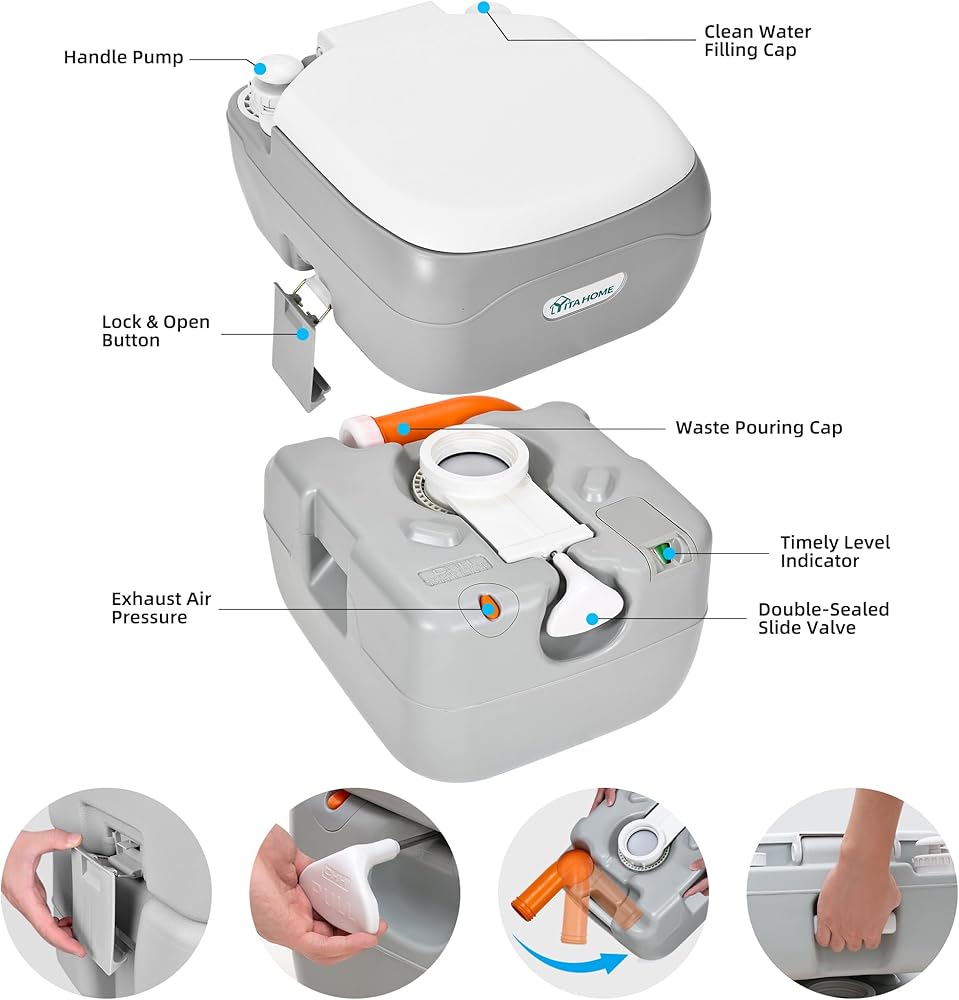 Handle Pump

Clean Water Filling Cap

YITA HOME

Lock & Open Button

Waste Pouring Cap

Timely Level Indicator

Exhaust Air Pressure

Double-Sealed Slide Valve