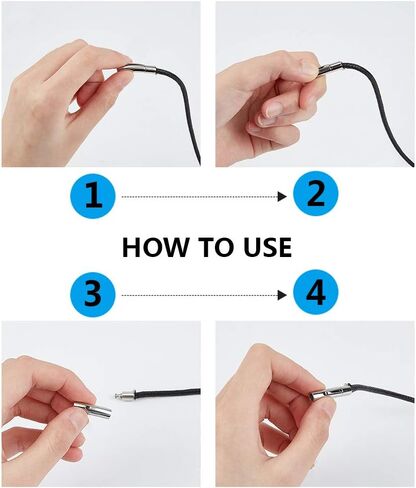 1
2
HOW TO USE
3
4