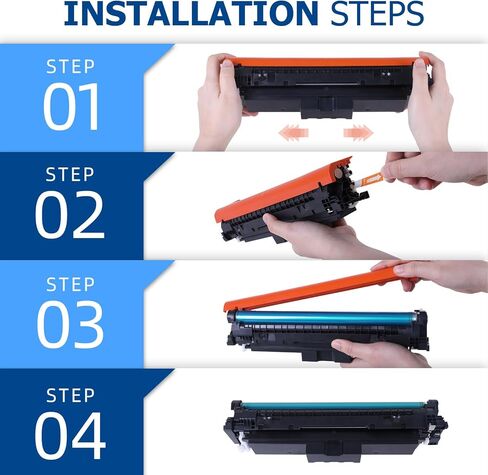 INSTALLATION STEPS

STEP
01

STEP
02

STEP
03

STEP
04