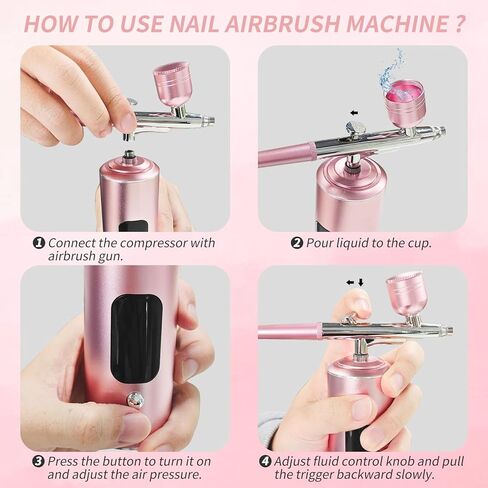 HOW TO USE NAIL AIRBRUSH MACHINE ?

❶ Connect the compressor with airbrush gun.

❷ Pour liquid to the cup.

❸ Press the button to turn it on and adjust the air pressure.

❹ Adjust fluid control knob and pull the trigger backward slowly.