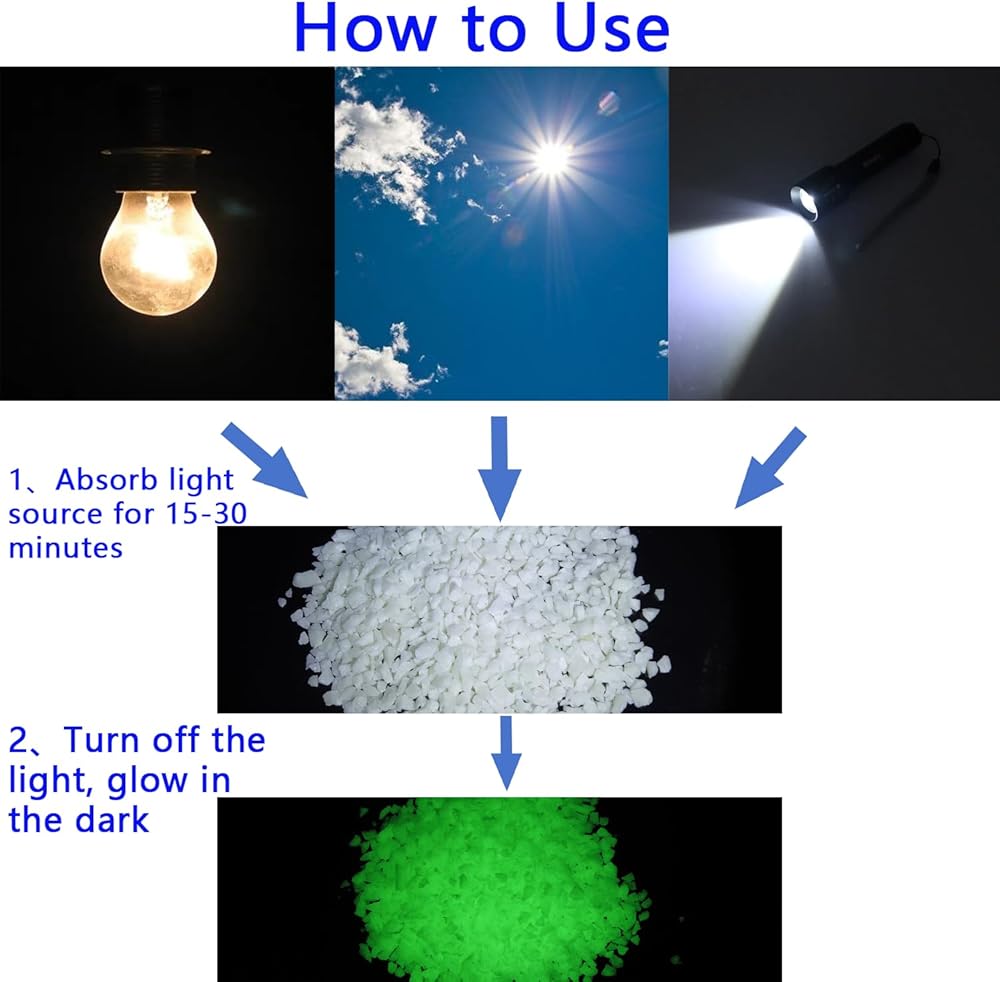 How to Use

1、Absorb light source for 15-30 minutes

2、Turn off the light, glow in the dark