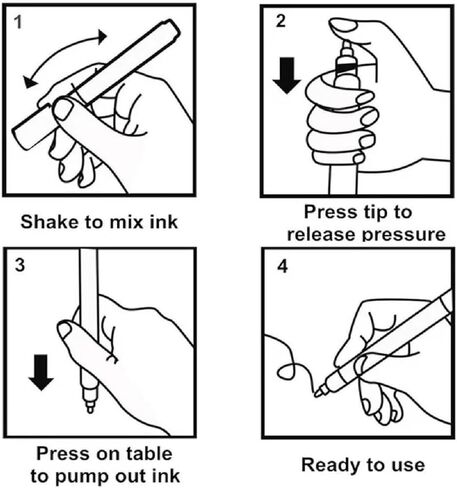 1

Shake to mix ink

2

Press tip to release pressure

3

Press on table to pump out ink

4

Ready to use