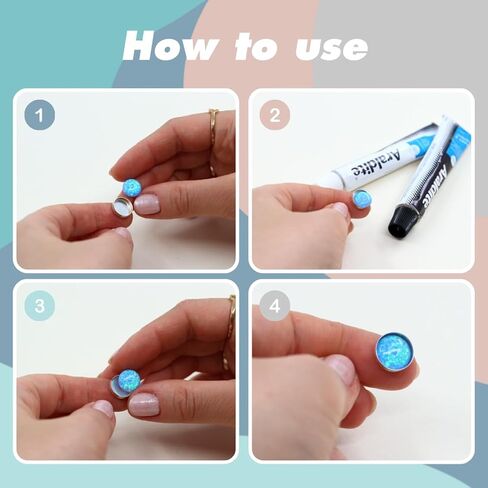 How to use

1

2

Araldite

Araldite

3

4