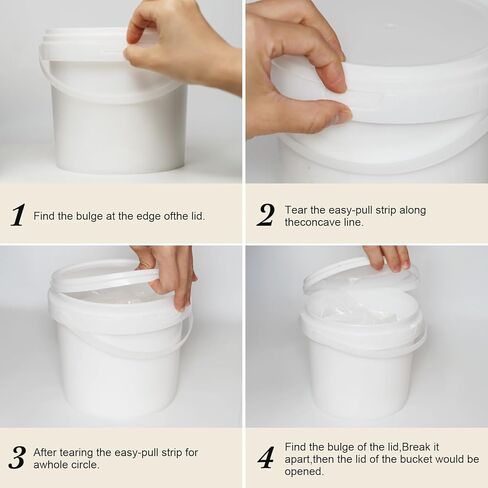 1 Find the bulge at the edge ofthe lid.

2 Tear the easy-pull strip along theconcave line.

3 After tearing the easy-pull strip for awhole circle.

4 Find the bulge of the lid,Break it apart,then the lid of the bucket would be opened.